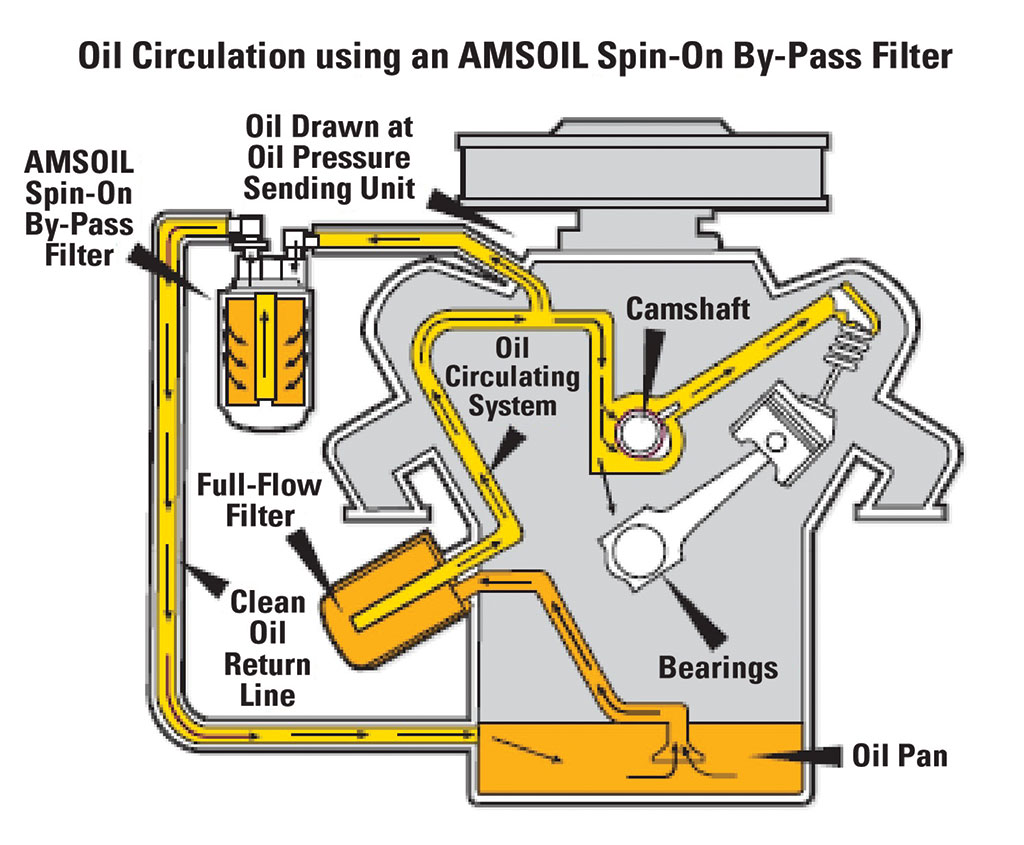 Oil Circulation using an AMSOIL Spin-On By-Pass Filter

AMSOIL Spin-On By-Pass Filter

Oil Drawn at Oil Pressure Sending Unit

Camshaft

Oil Circulating System

Full-Flow Filter

Clean Oil Return Line

Bearings

Oil Pan